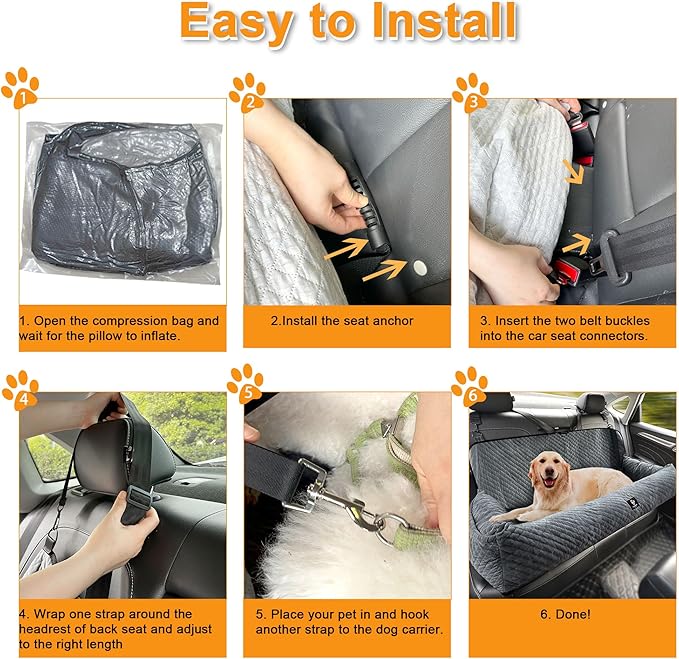 Easy to Install

1

1. Open the compression bag and wait for the pillow to inflate.

2

2.Install the seat anchor

3

3. Insert the two belt buckles into the car seat connectors.

4

4. Wrap one strap around the headrest of back seat and adjust to the right length

5

5. Place your pet in and hook another strap to the dog carrier.

6

6. Done!