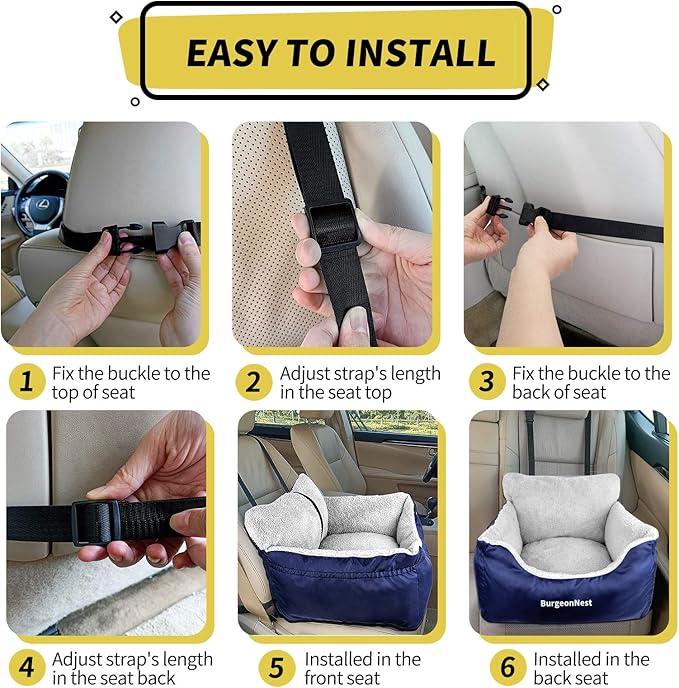 EASY TO INSTALL

1 Fix the buckle to the top of seat

2 Adjust strap's length in the seat top

3 Fix the buckle to the back of seat

4 Adjust strap's length in the seat back

5 Installed in the front seat

BurgeonNest

6 Installed in the back seat