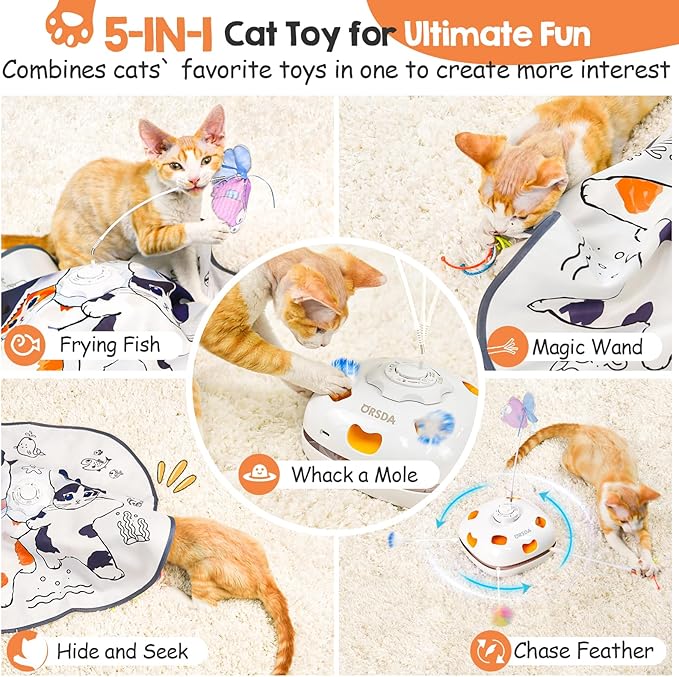 5-IN-1 Cat Toy for Ultimate Fun

Combines cats` favorite toys in one to create more interest

Frying Fish

Magic Wand

ORSDA

Whack a Mole

ORSDA

Hide and Seek

Chase Feather