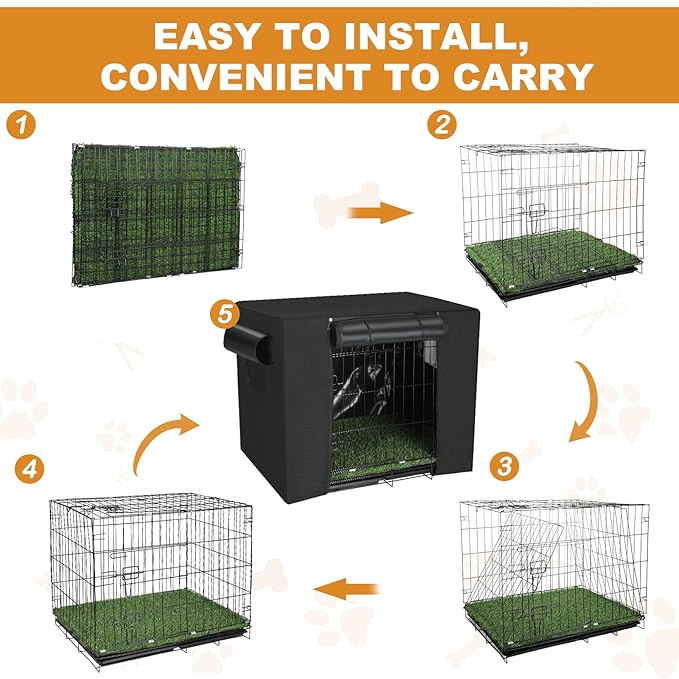 EASY TO INSTALL, CONVENIENT TO CARRY

1

2

5

4

3