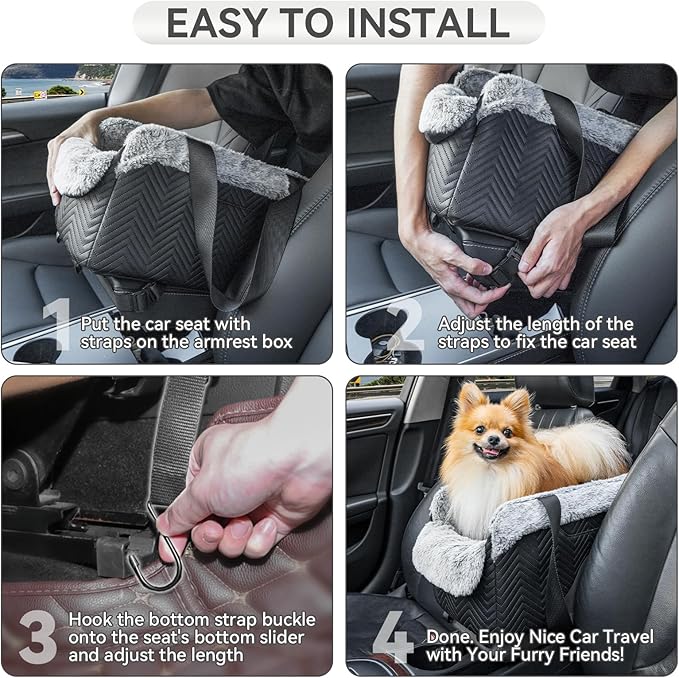 EASY TO INSTALL

1 Put the car seat with straps on the armrest box

2 Adjust the length of the straps to fix the car seat

3 Hook the bottom strap buckle onto the seat's bottom slider and adjust the length

4 Done. Enjoy Nice Car Travel with Your Furry Friends!