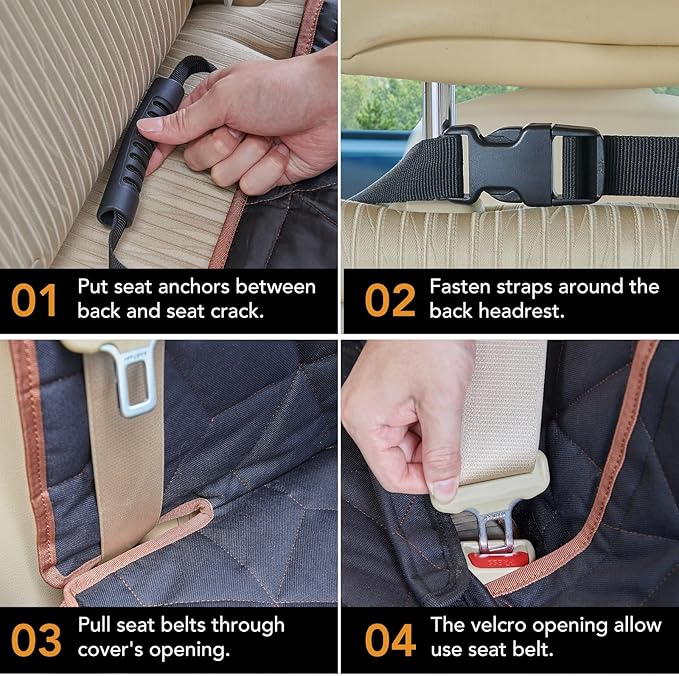 01 Put seat anchors between back and seat crack.

02 Fasten straps around the back headrest.

03 Pull seat belts through cover's opening.

04 The velcro opening allow use seat belt.