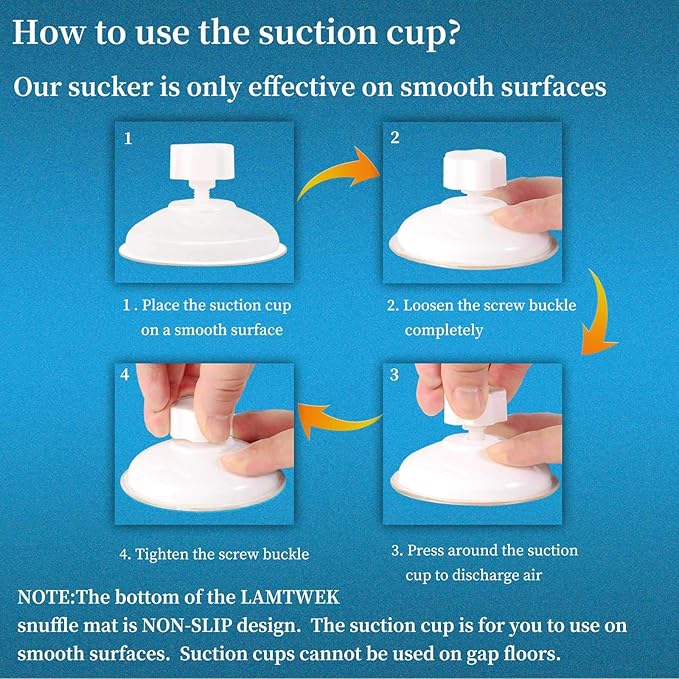 How to use the suction cup?

Our sucker is only effective on smooth surfaces

1

1 . Place the suction cup on a smooth surface

2

2. Loosen the screw buckle completely

3

3. Press around the suction cup to discharge air

4

4. Tighten the screw buckle

NOTE:The bottom of the LAMTWEK snuffle mat is NON-SLIP design. The suction cup is for you to use on smooth surfaces. Suction cups cannot be used on gap floors.