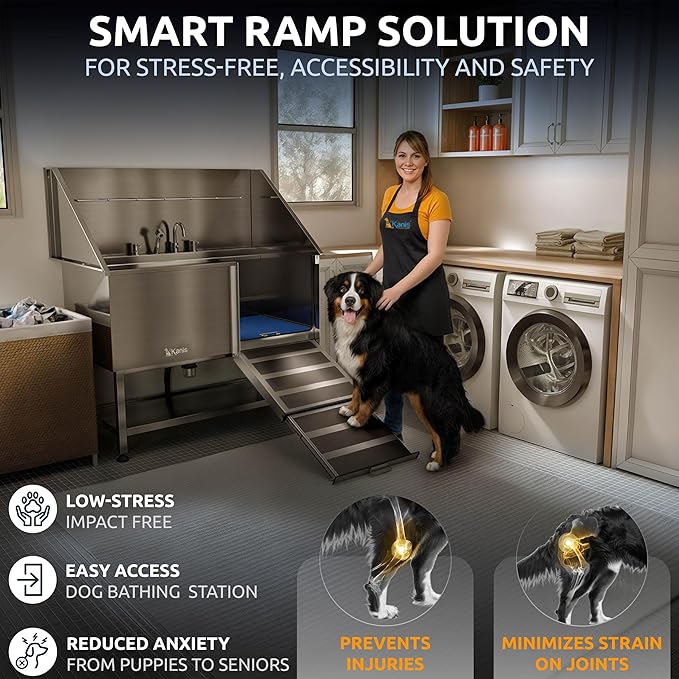 SMART RAMP SOLUTION
FOR STRESS-FREE, ACCESSIBILITY AND SAFETY

Kanis

Kanis

LOW-STRESS
IMPACT FREE

EASY ACCESS
DOG BATHING STATION

REDUCED ANXIETY
FROM PUPPIES TO SENIORS

PREVENTS INJURIES

MINIMIZES STRAIN ON JOINTS