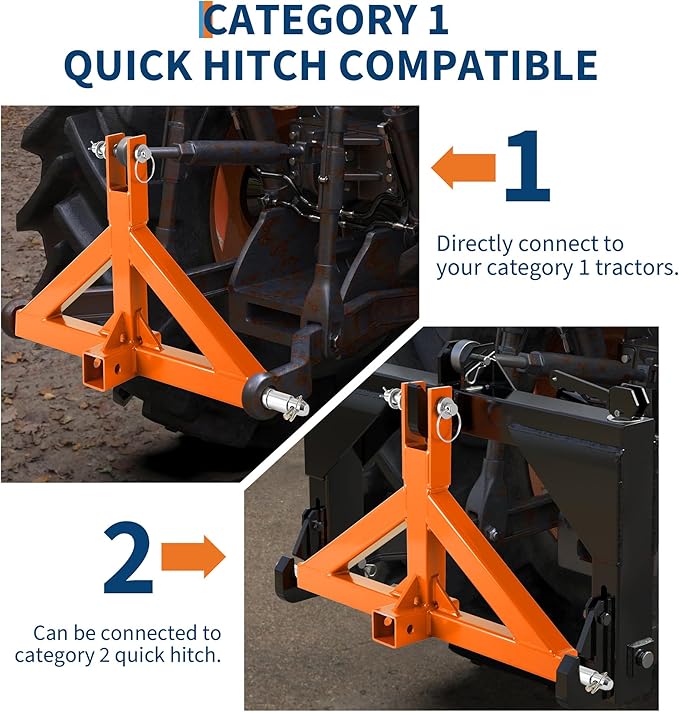 CATEGORY 1
QUICK HITCH COMPATIBLE

1

Directly connect to your category 1 tractors.

2

Can be connected to category 2 quick hitch.