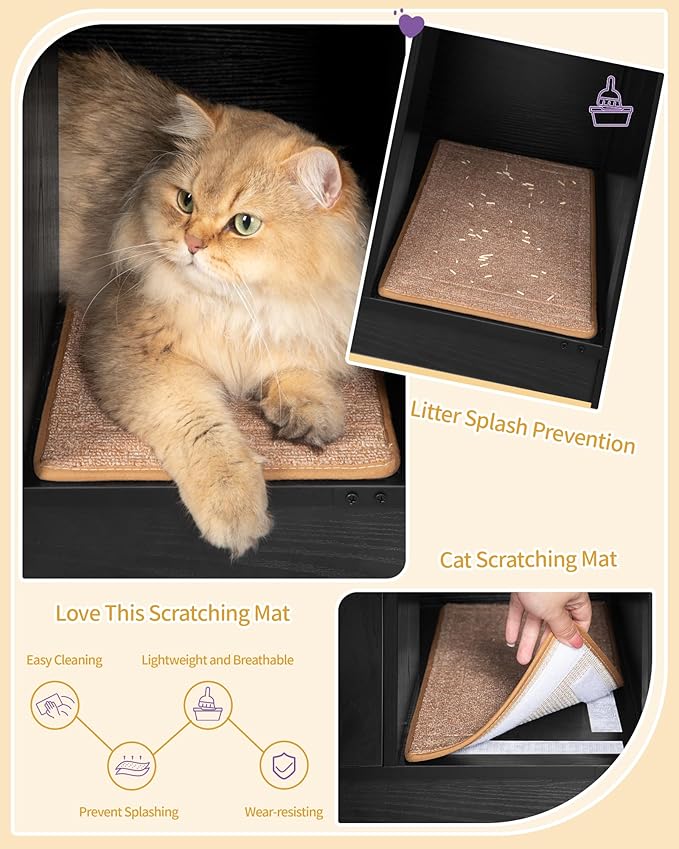 Litter Splash Prevention

Cat Scratching Mat

Love This Scratching Mat

Easy Cleaning

Lightweight and Breathable

Prevent Splashing

Wear-resisting