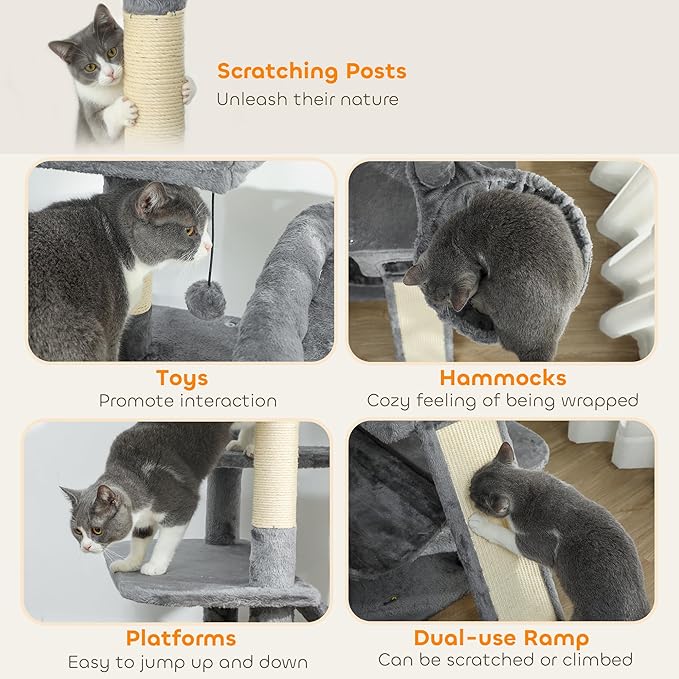 Scratching Posts
Unleash their nature

Toys
Promote interaction

Hammocks
Cozy feeling of being wrapped

Platforms
Easy to jump up and down

Dual-use Ramp
Can be scratched or climbed