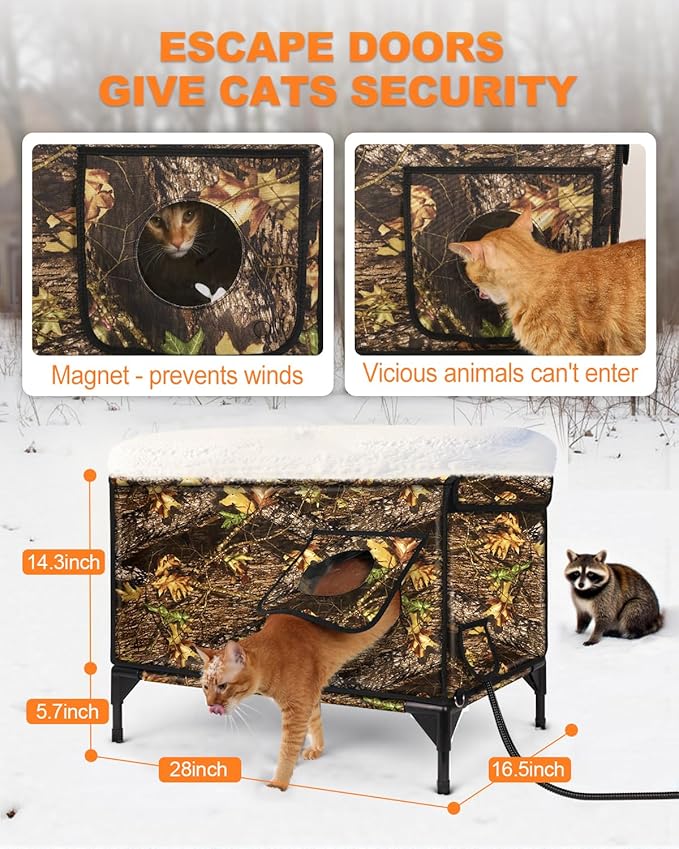 ESCAPE DOORS
GIVE CATS SECURITY

Magnet - prevents winds

Vicious animals can't enter

14.3inch

5.7inch

28inch

16.5inch