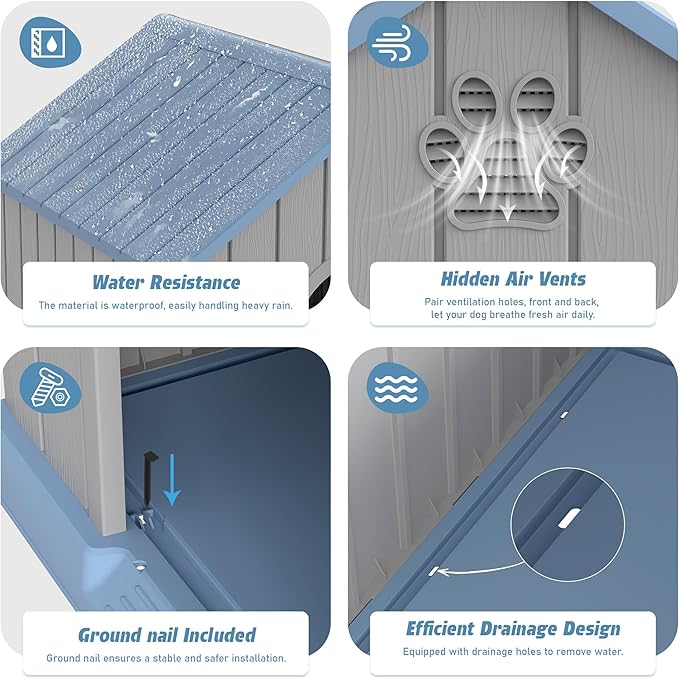 Water Resistance

The material is waterproof, easily handling heavy rain.

Hidden Air Vents

Pair ventilation holes, front and back, let your dog breathe fresh air daily.

Ground nail Included

Ground nail ensures a stable and safer installation.

Efficient Drainage Design

Equipped with drainage holes to remove water.