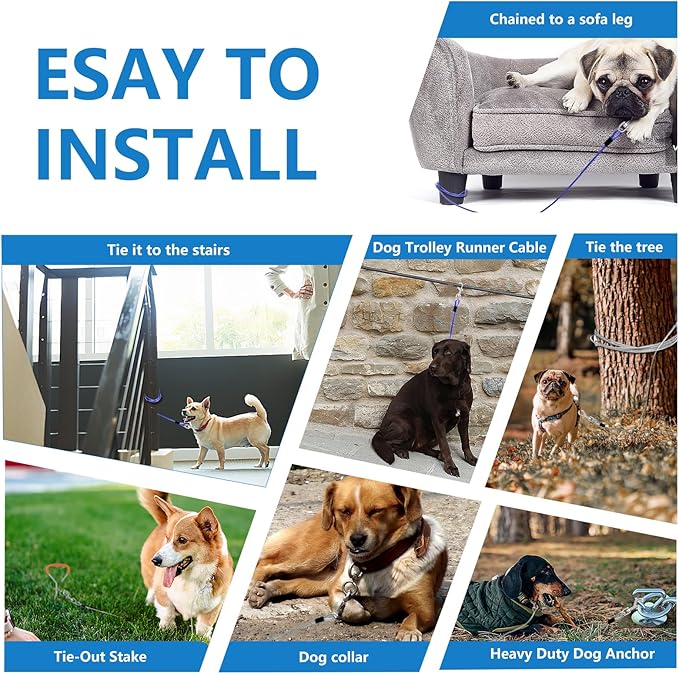 ESAY TO INSTALL

Chained to a sofa leg

Tie it to the stairs

Dog Trolley Runner Cable

Tie the tree

Tie-Out Stake

Dog collar

Heavy Duty Dog Anchor