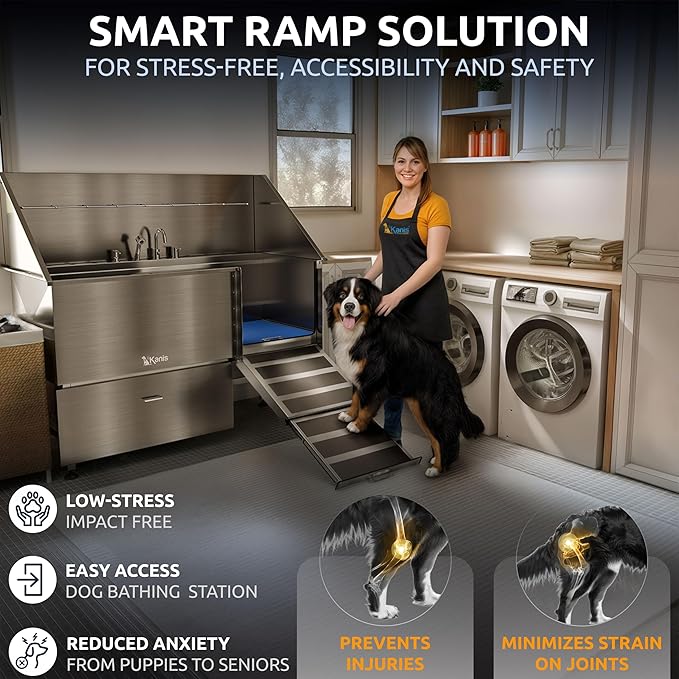 SMART RAMP SOLUTION
FOR STRESS-FREE, ACCESSIBILITY AND SAFETY

Kanis

Kanis

LOW-STRESS
IMPACT FREE

EASY ACCESS
DOG BATHING STATION

REDUCED ANXIETY
FROM PUPPIES TO SENIORS

PREVENTS INJURIES

MINIMIZES STRAIN ON JOINTS