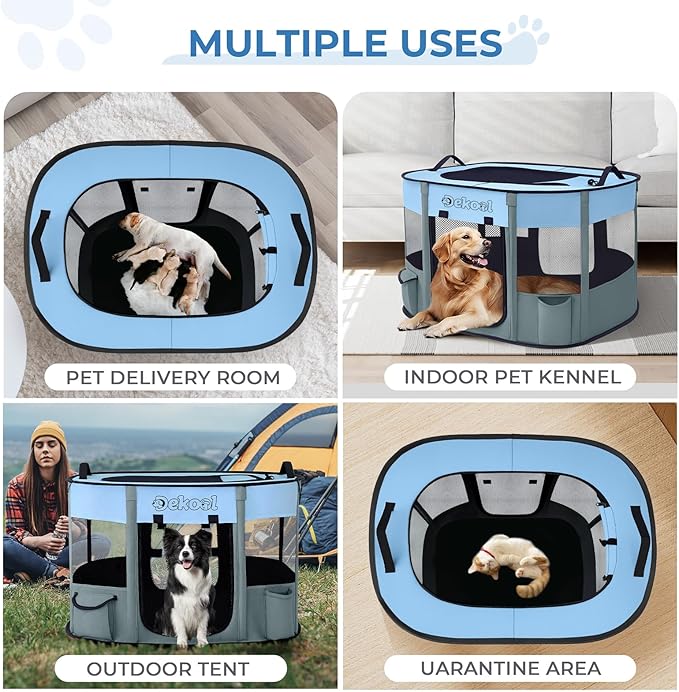 MULTIPLE USES

PET DELIVERY ROOM

Dekoal

INDOOR PET KENNEL

Dekoal

OUTDOOR TENT

UARANTINE AREA