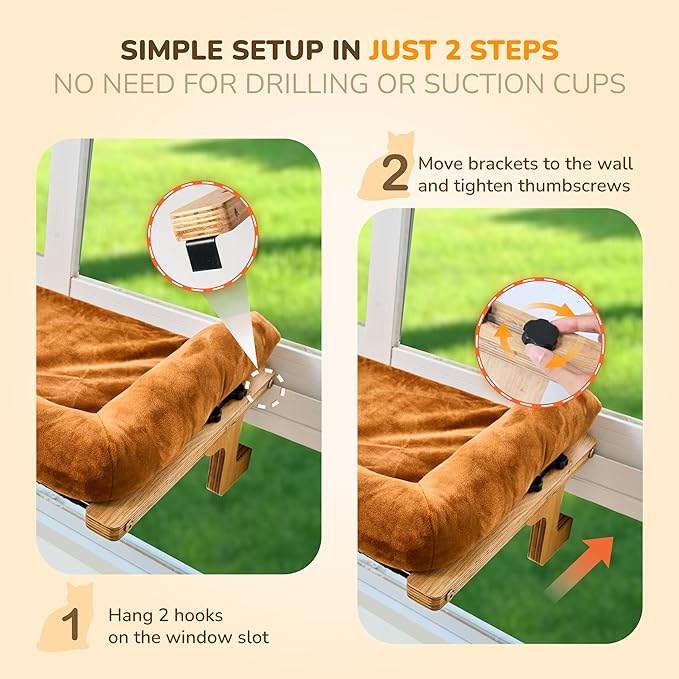 SIMPLE SETUP IN JUST 2 STEPS
NO NEED FOR DRILLING OR SUCTION CUPS

2 Move brackets to the wall and tighten thumbscrews

1 Hang 2 hooks on the window slot