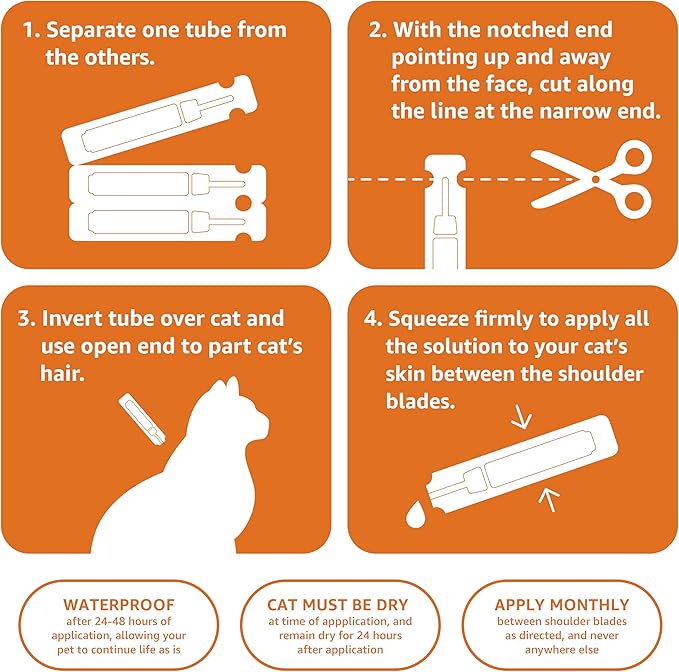 1. Separate one tube from the others.

2. With the notched end pointing up and away from the face, cut along the line at the narrow end.

3. Invert tube over cat and use open end to part cat's hair.

4. Squeeze firmly to apply all the solution to your cat's skin between the shoulder blades.

WATERPROOF
after 24-48 hours of application, allowing your pet to continue life as is

CAT MUST BE DRY
at time of appplication, and remain dry for 24 hours after application

APPLY MONTHLY
between shoulder blades as directed, and never anywhere else