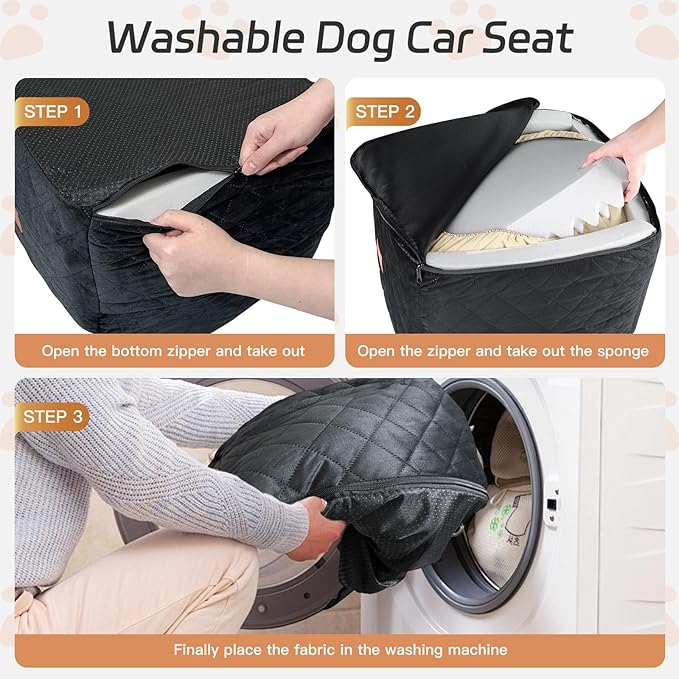 Washable Dog Car Seat

STEP 1

Open the bottom zipper and take out

STEP 2

Open the zipper and take out the sponge

STEP 3

Finally place the fabric in the washing machine