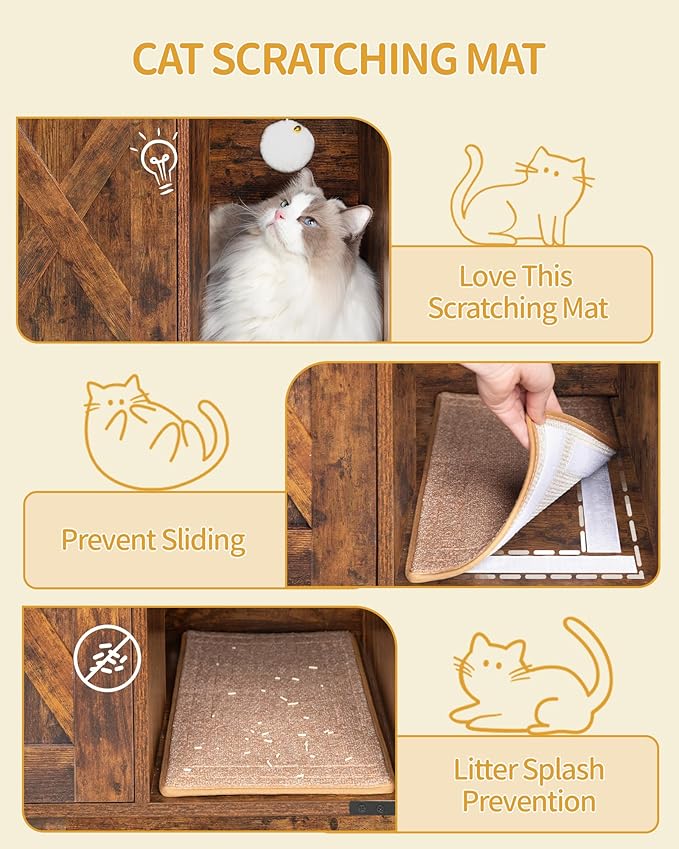 CAT SCRATCHING MAT

Love This Scratching Mat

Prevent Sliding

Litter Splash Prevention