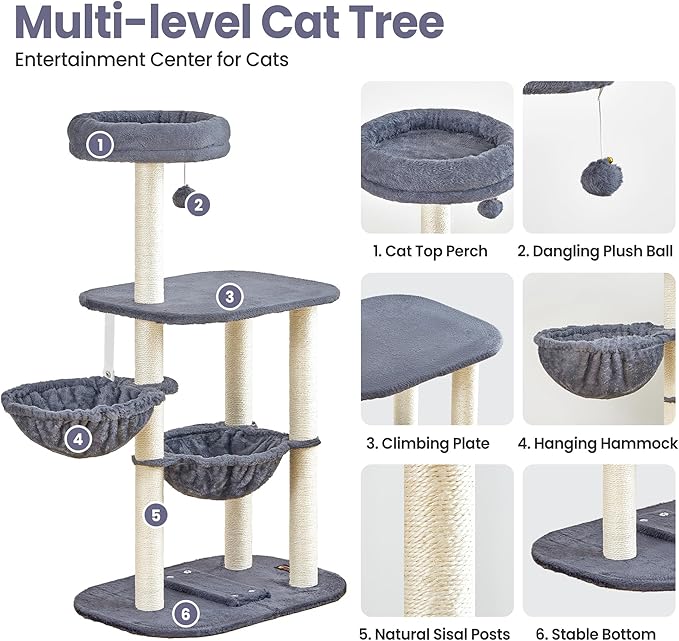 Multi-level Cat Tree

Entertainment Center for Cats

1

2

3

4

5

6

1. Cat Top Perch

2. Dangling Plush Ball

3. Climbing Plate

4. Hanging Hammock

5. Natural Sisal Posts

6. Stable Bottom