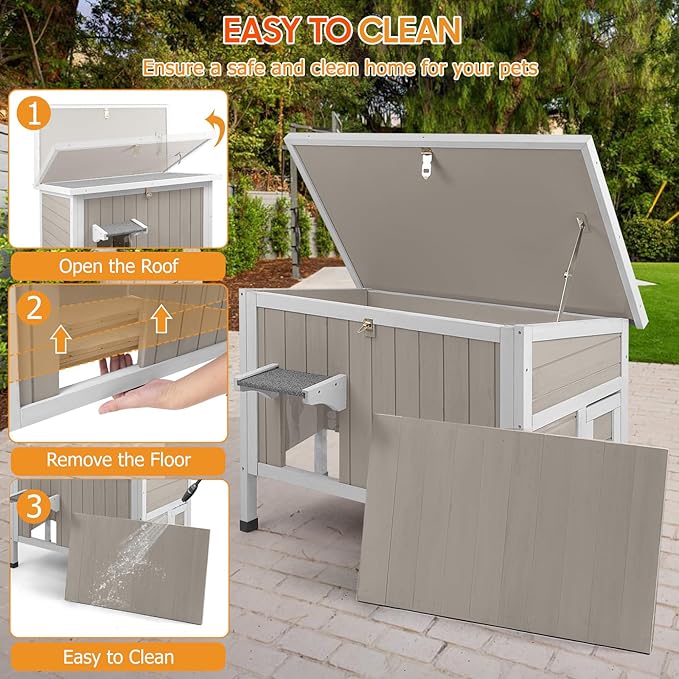 EASY TO CLEAN

Ensure a safe and clean home for your pets

1

Open the Roof

2

Remove the Floor

3

Easy to Clean