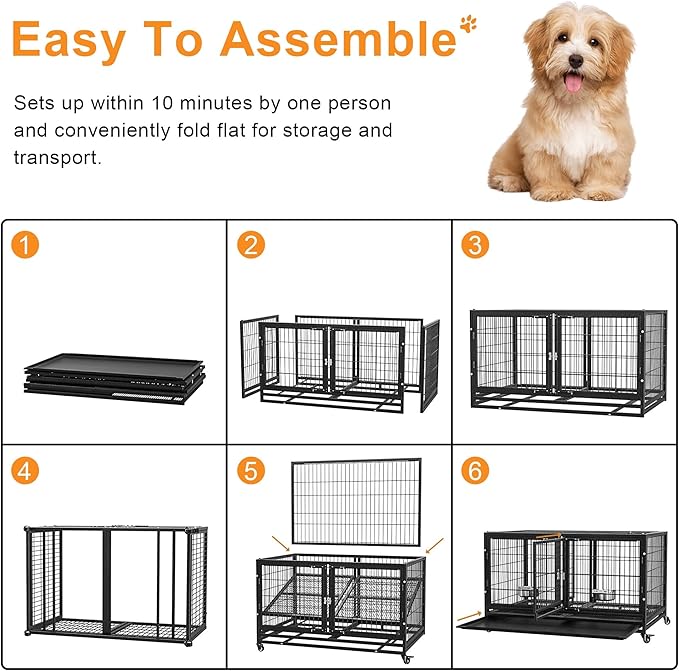 Easy To Assemble

Sets up within 10 minutes by one person and conveniently fold flat for storage and transport.

1

2

3

4

5

6