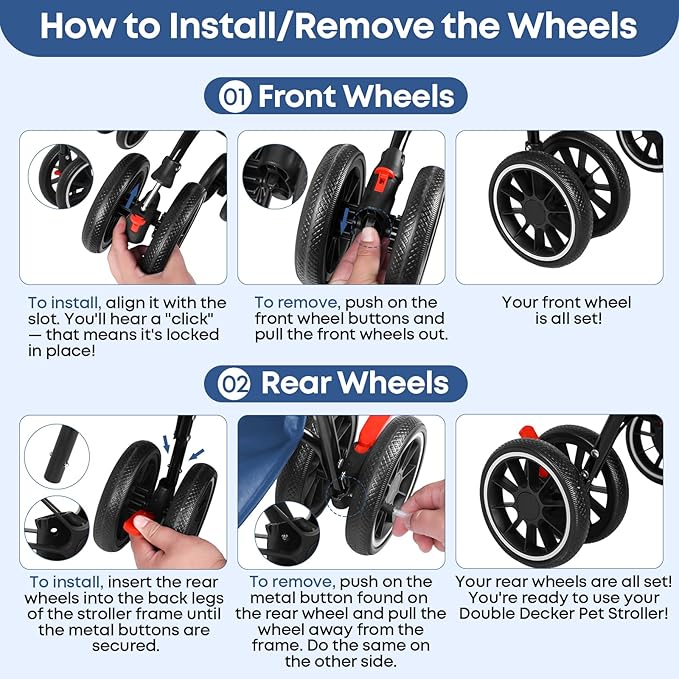 How to Install/Remove the Wheels

01 Front Wheels

To install, align it with the slot. You'll hear a "click" — that means it's locked in place!

To remove, push on the front wheel buttons and pull the front wheels out.

Your front wheel is all set!

02 Rear Wheels

To install, insert the rear wheels into the back legs of the stroller frame until the metal buttons are secured.

To remove, push on the metal button found on the rear wheel and pull the wheel away from the frame. Do the same on the other side.

Your rear wheels are all set! You're ready to use your Double Decker Pet Stroller!