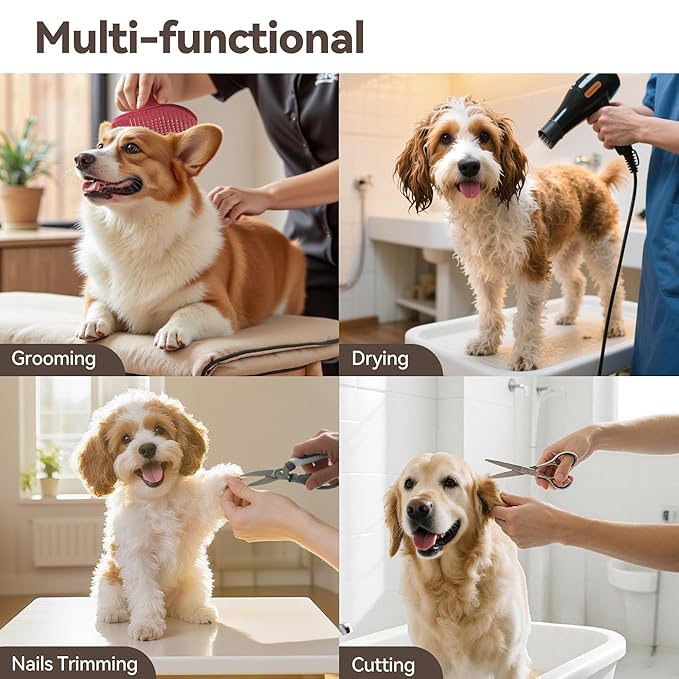 Multi-functional

Grooming

Drying

Nails Trimming

Cutting