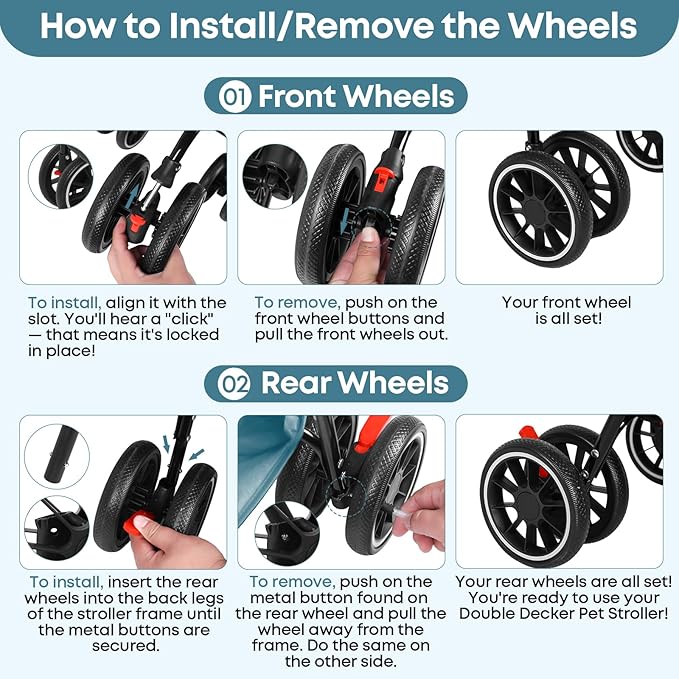 How to Install/Remove the Wheels

01 Front Wheels

To install, align it with the slot. You'll hear a "click" — that means it's locked in place!

To remove, push on the front wheel buttons and pull the front wheels out.

Your front wheel is all set!

02 Rear Wheels

To install, insert the rear wheels into the back legs of the stroller frame until the metal buttons are secured.

To remove, push on the metal button found on the rear wheel and pull the wheel away from the frame. Do the same on the other side.

Your rear wheels are all set! You're ready to use your Double Decker Pet Stroller!