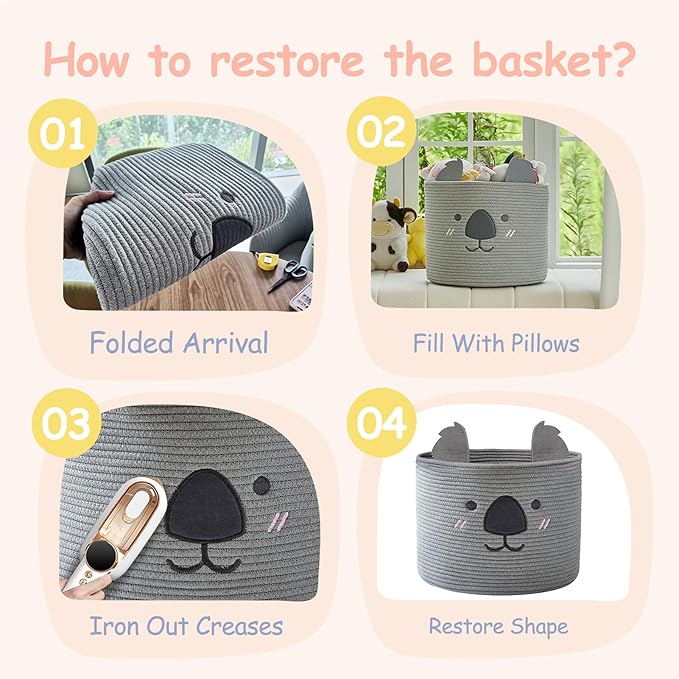 How to restore the basket?

01

Folded Arrival

02

Fill With Pillows

03

Iron Out Creases

04

Restore Shape