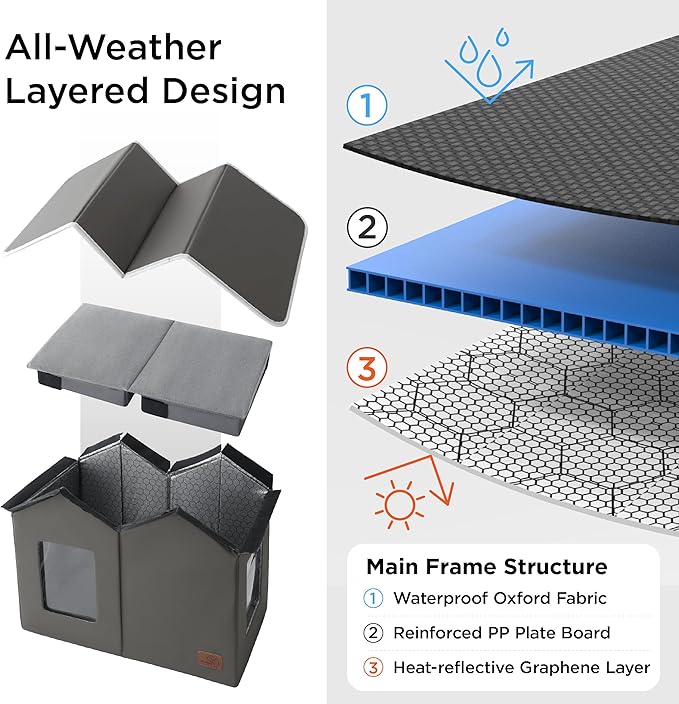 All-Weather Layered Design

1

2

3

Main Frame Structure
1 Waterproof Oxford Fabric
2 Reinforced PP Plate Board
3 Heat-reflective Graphene Layer