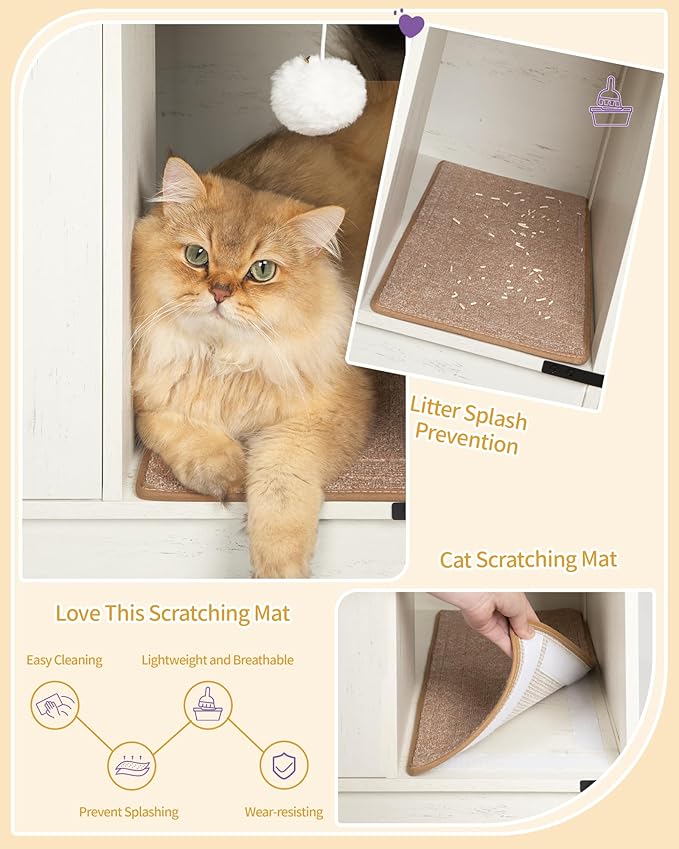 Litter Splash Prevention

Cat Scratching Mat

Love This Scratching Mat

Easy Cleaning

Lightweight and Breathable

Prevent Splashing

Wear-resisting