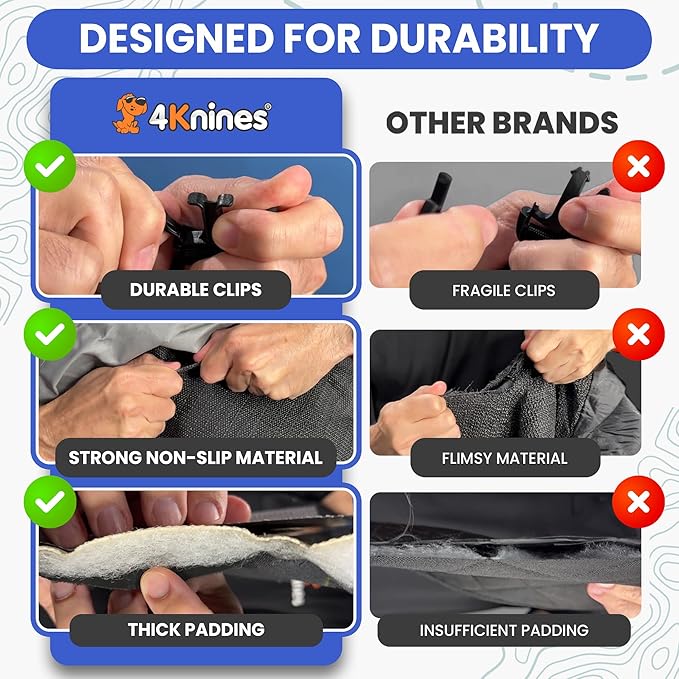 DESIGNED FOR DURABILITY

4Knines®

DURABLE CLIPS

STRONG NON-SLIP MATERIAL

THICK PADDING

OTHER BRANDS

FRAGILE CLIPS

FLIMSY MATERIAL

INSUFFICIENT PADDING