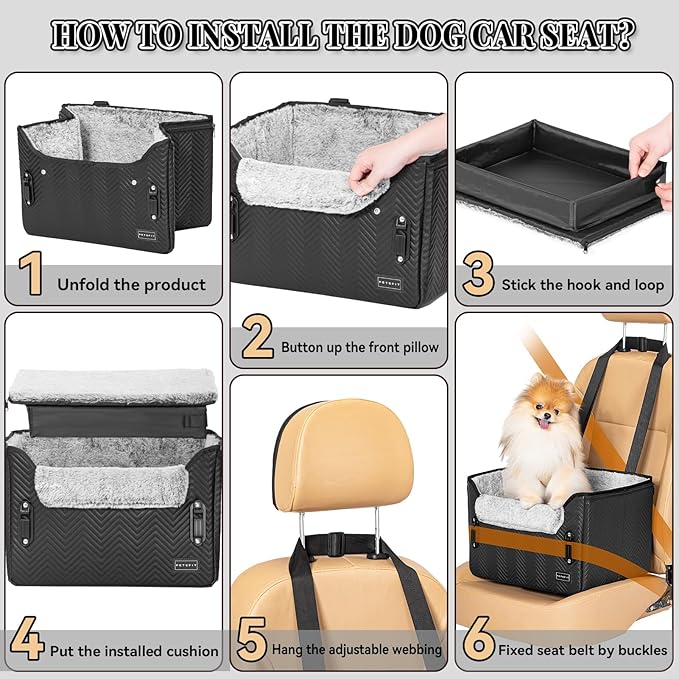 HOW TO INSTALL THE DOG CAR SEAT?

PETSFIT

1 Unfold the product

PETSFIT

2 Button up the front pillow

3 Stick the hook and loop

PETSFIT

4 Put the installed cushion

5 Hang the adjustable webbing

PETSFIT

6 Fixed seat belt by buckles