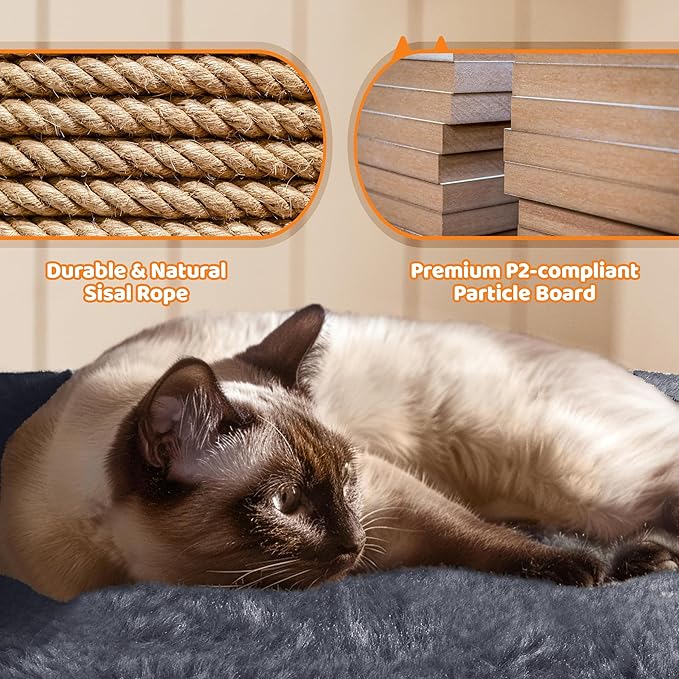 Durable & Natural Sisal Rope

Premium P2-compliant Particle Board