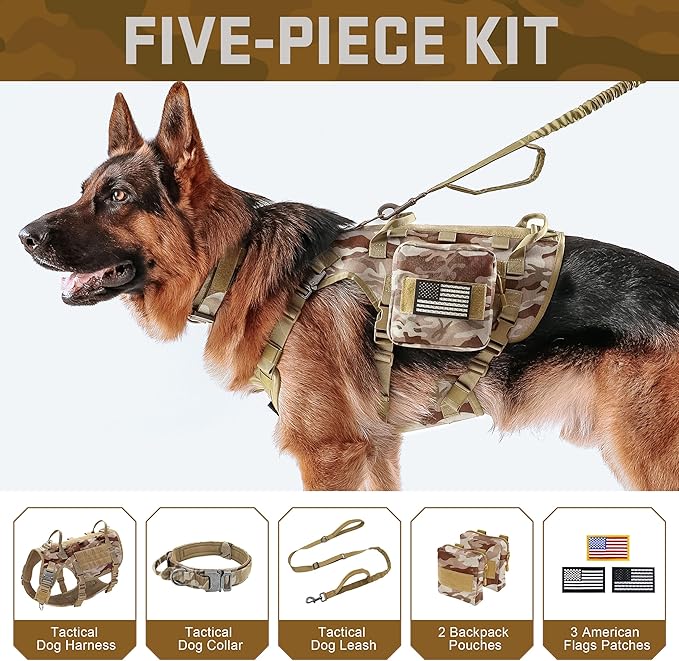 FIVE-PIECE KIT

Tactical Dog Harness

Tactical Dog Collar

Tactical Dog Leash

2 Backpack Pouches

3 American Flags Patches