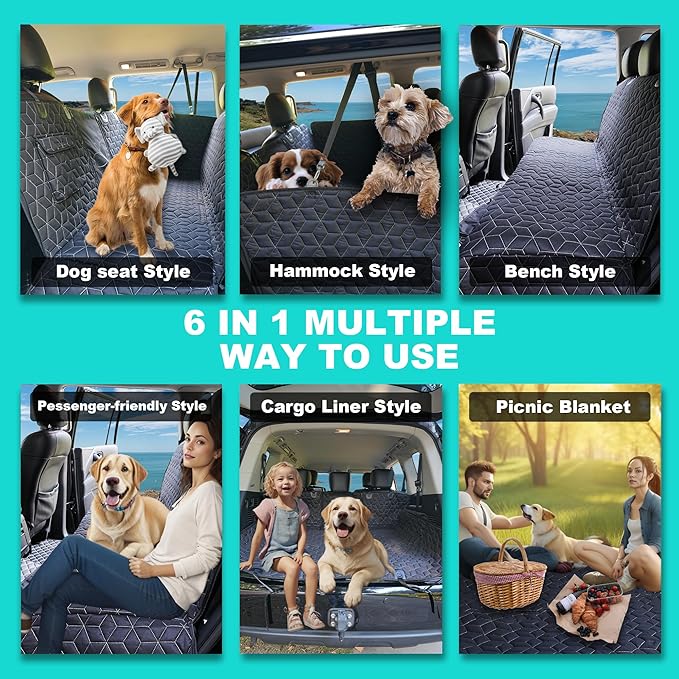 Dog seat Style

Hammock Style

Bench Style

6 IN 1 MULTIPLE WAY TO USE

Pessenger-friendly Style

Cargo Liner Style

Picnic Blanket